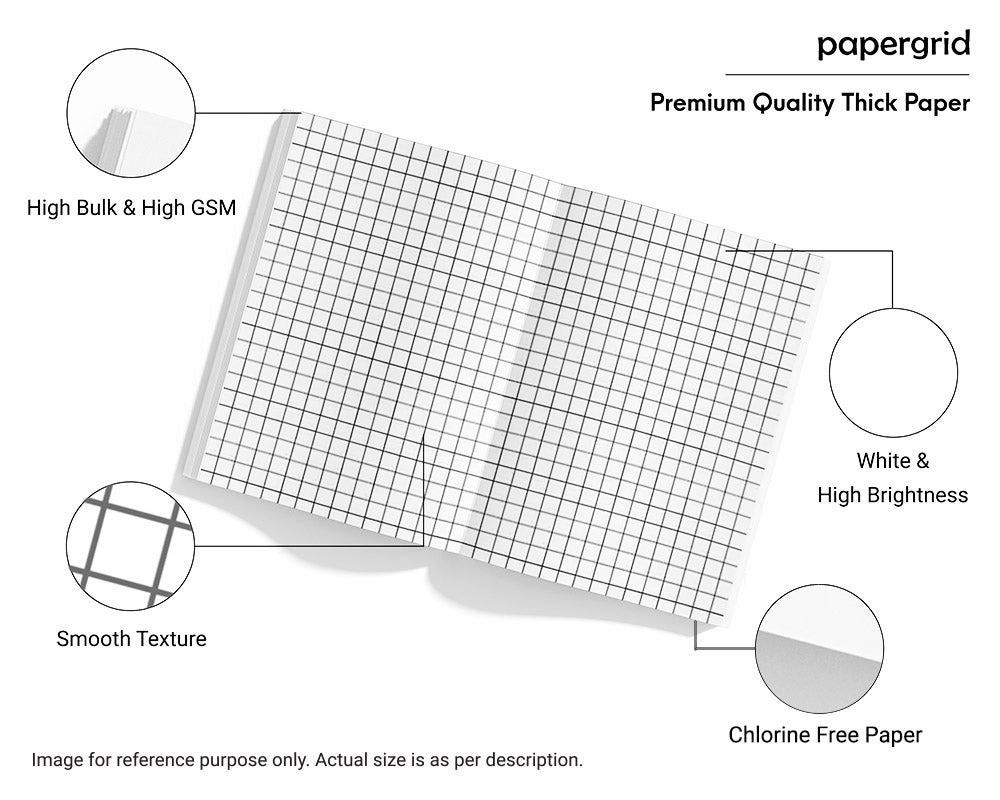 papergrid

Premium Quality Thick Paper

High Bulk & High GSM

White &
High Brightness

Smooth Texture

Chlorine Free Paper

Image for reference purpose only. Actual size is as per description.